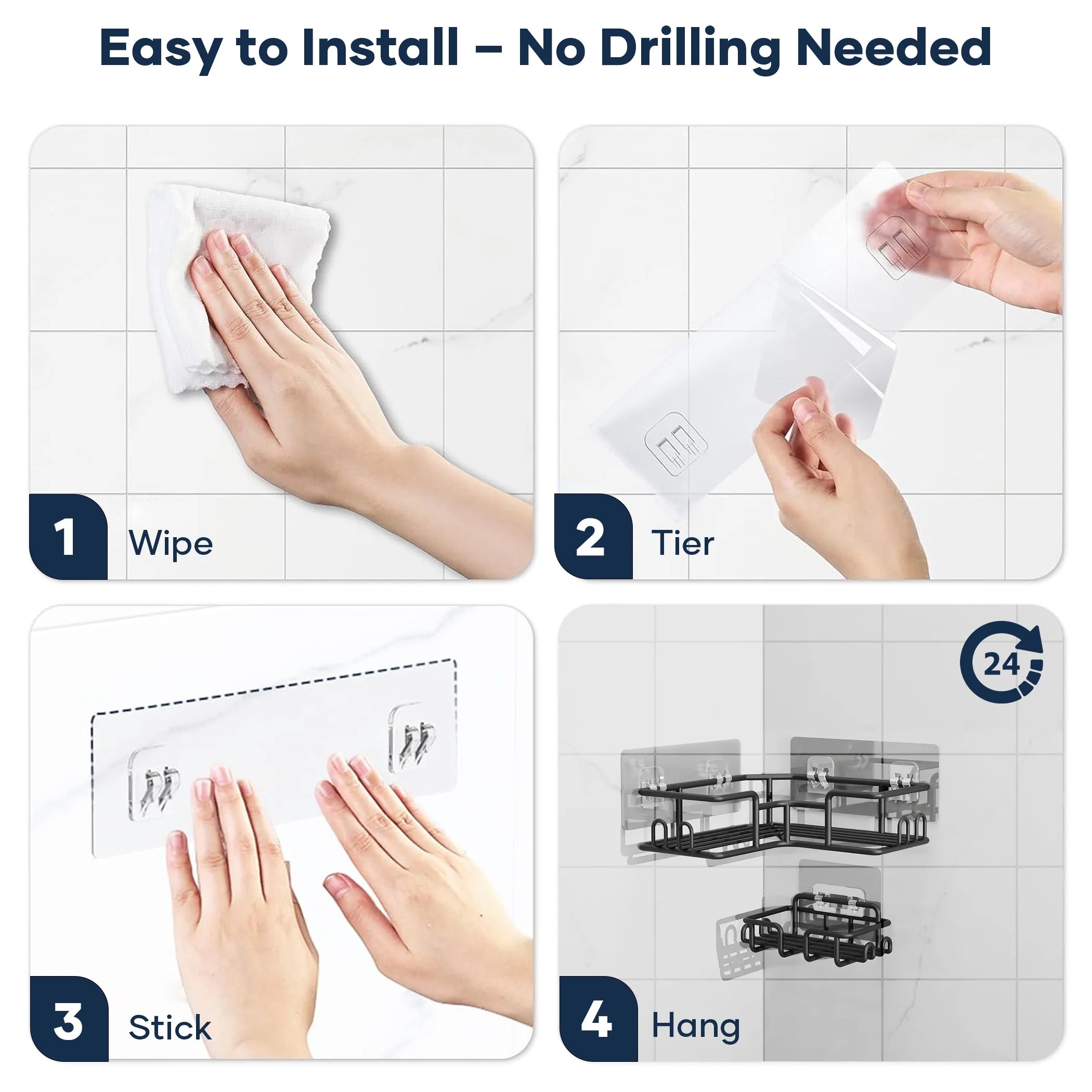 Easy to Install – No Drilling Needed

1 Wipe

2 Tier

3 Stick

24

4 Hang